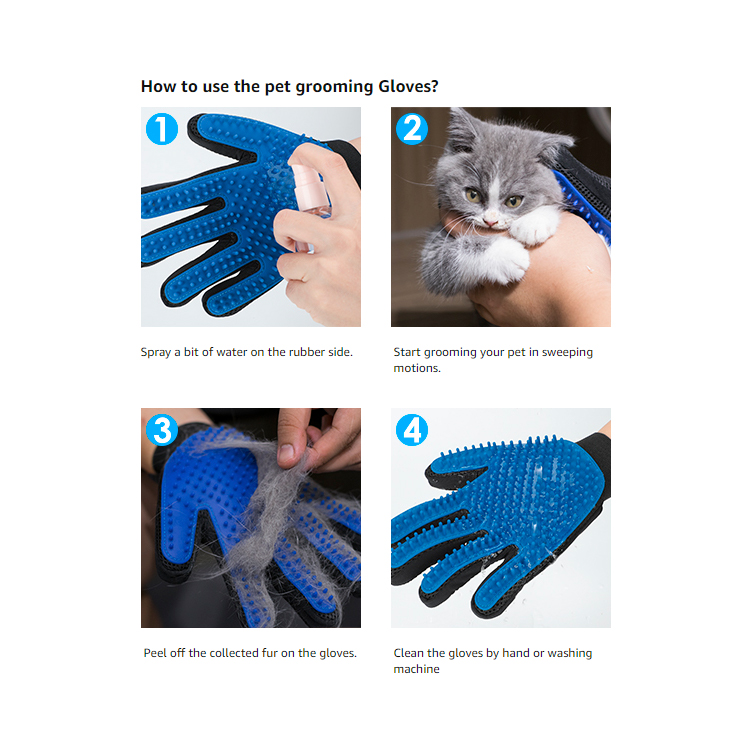 How to use the pet grooming Gloves?

1

Spray a bit of water on the rubber side.

2

Start grooming your pet in sweeping motions.

3

Peel off the collected fur on the gloves.

4

Clean the gloves by hand or washing machine